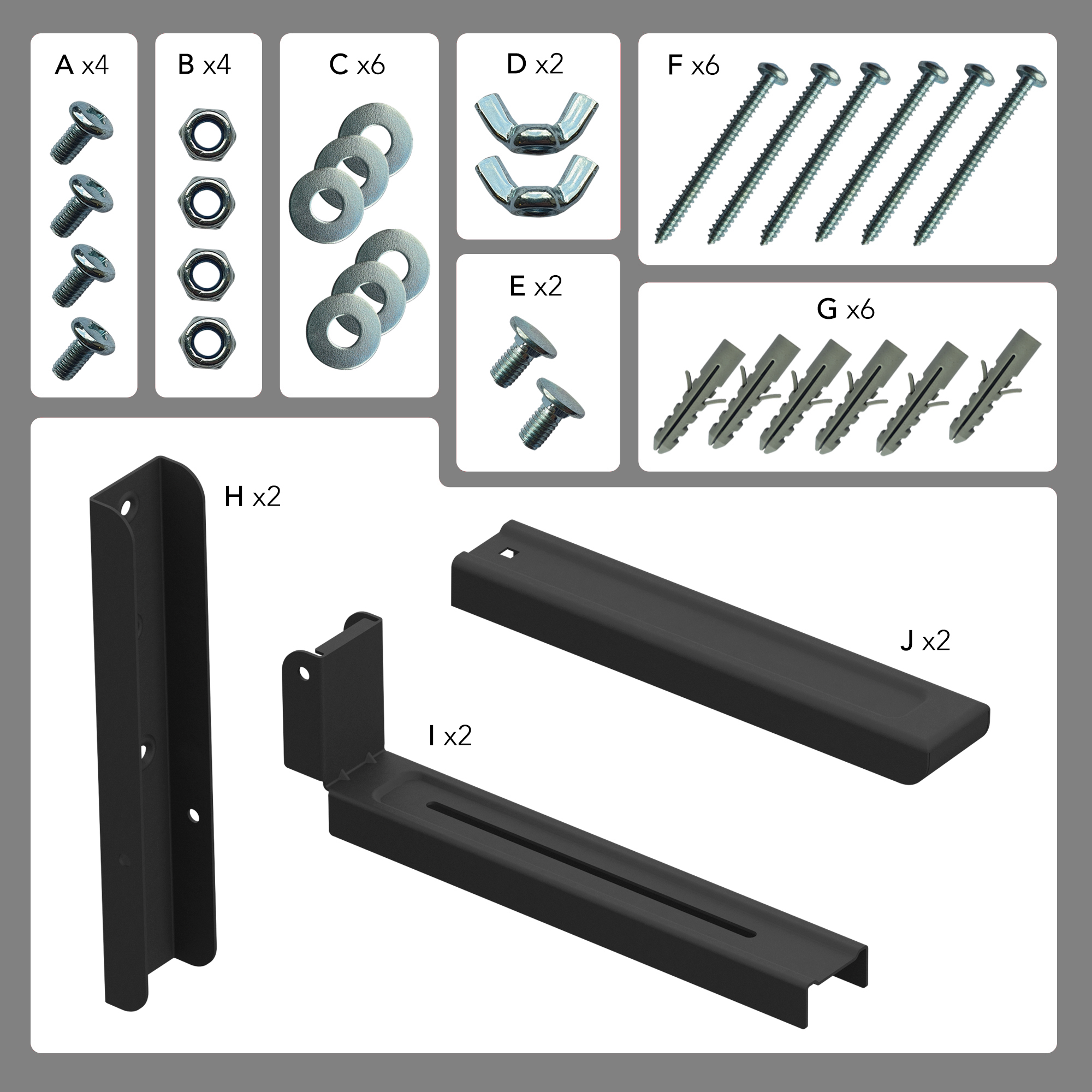 A x4

B x4

C x6

D x2

F x6

E x2

G x6

H x2

J x2

I x2